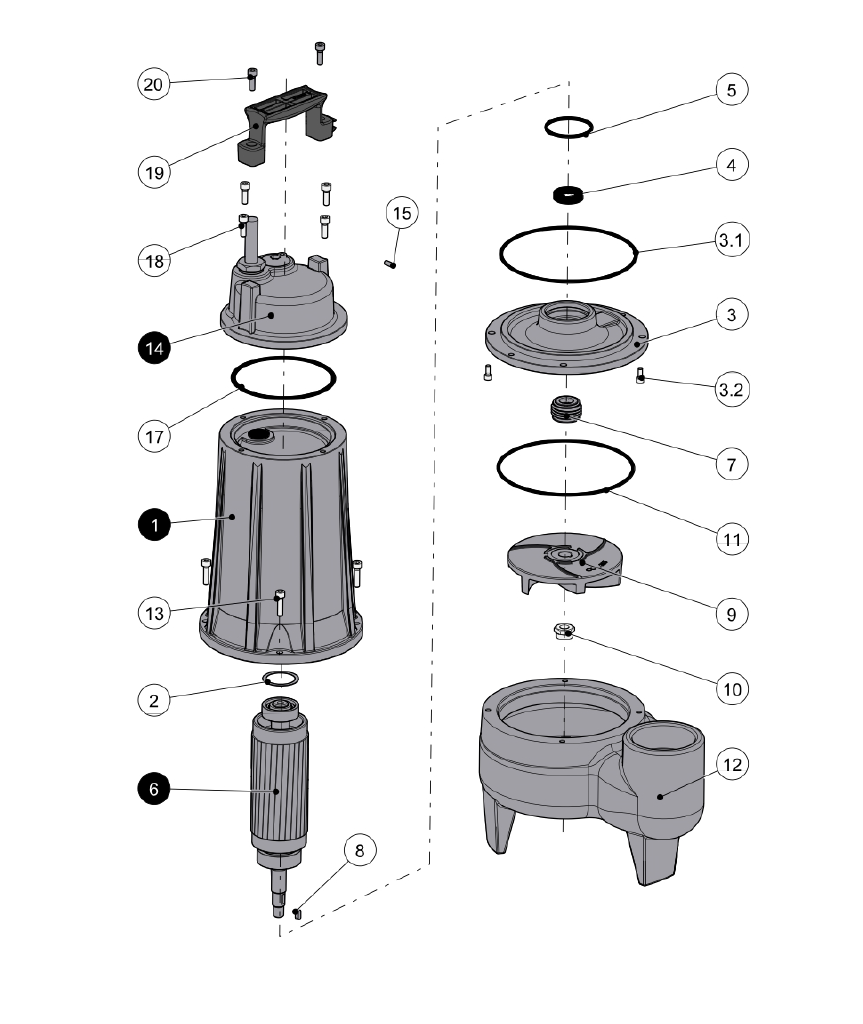 20
19
18
14
17
1
13
2
6
8
15
5
4
3.1
3
3.2
7
11
9
10
12