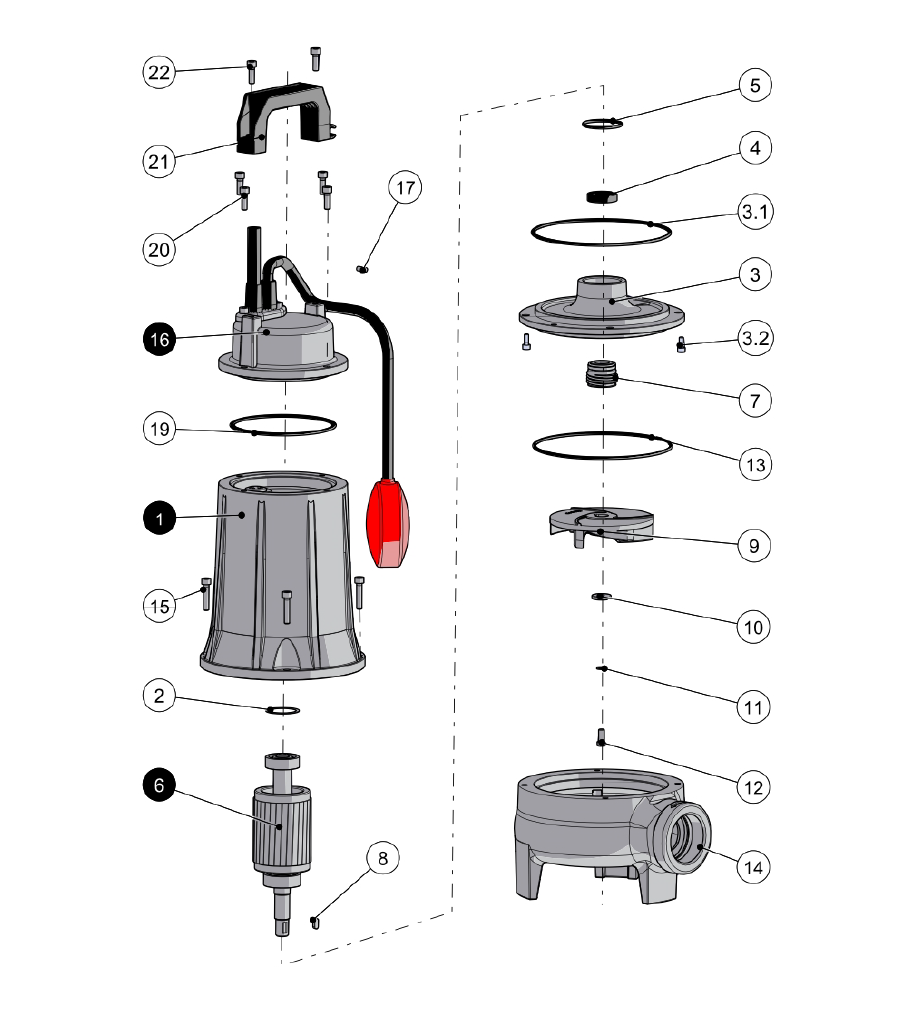 22
21
20
17
16
19
1
15
2
6
8
5
4
3.1
3
3.2
7
13
9
10
11
12
14