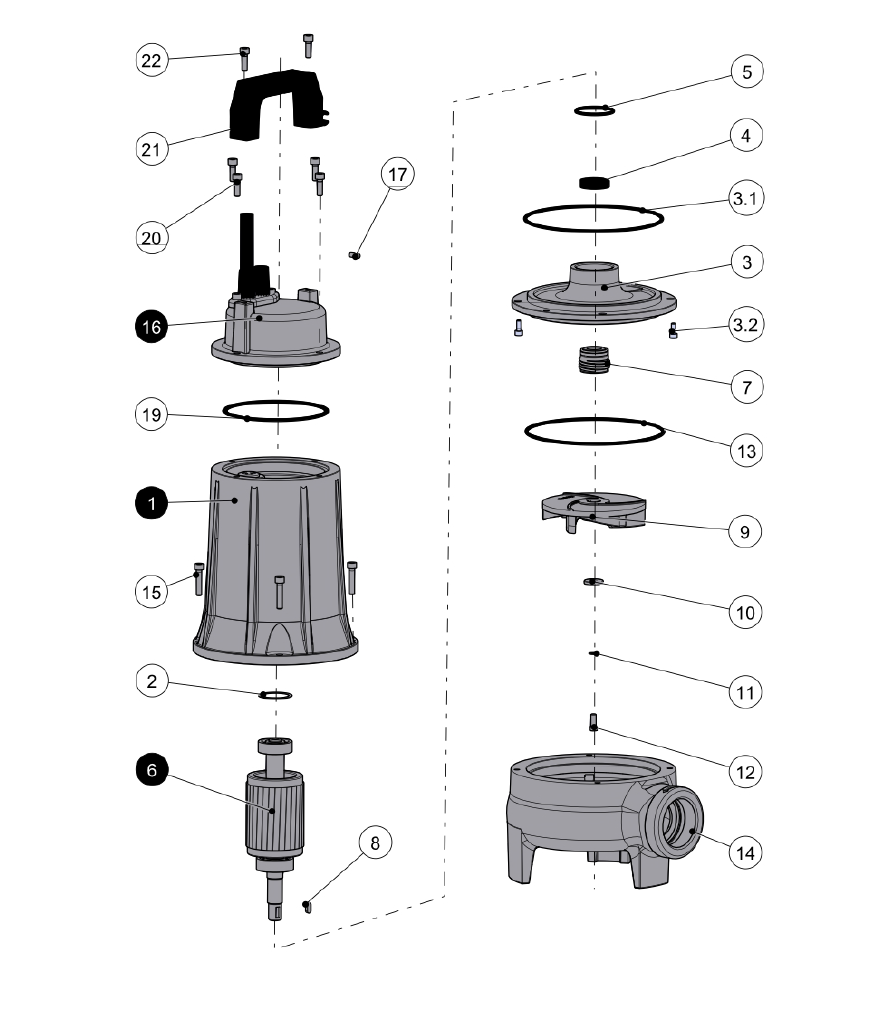 22
21
20
17
16
19
1
15
2
6
8
5
4
3.1
3
3.2
7
13
9
10
11
12
14