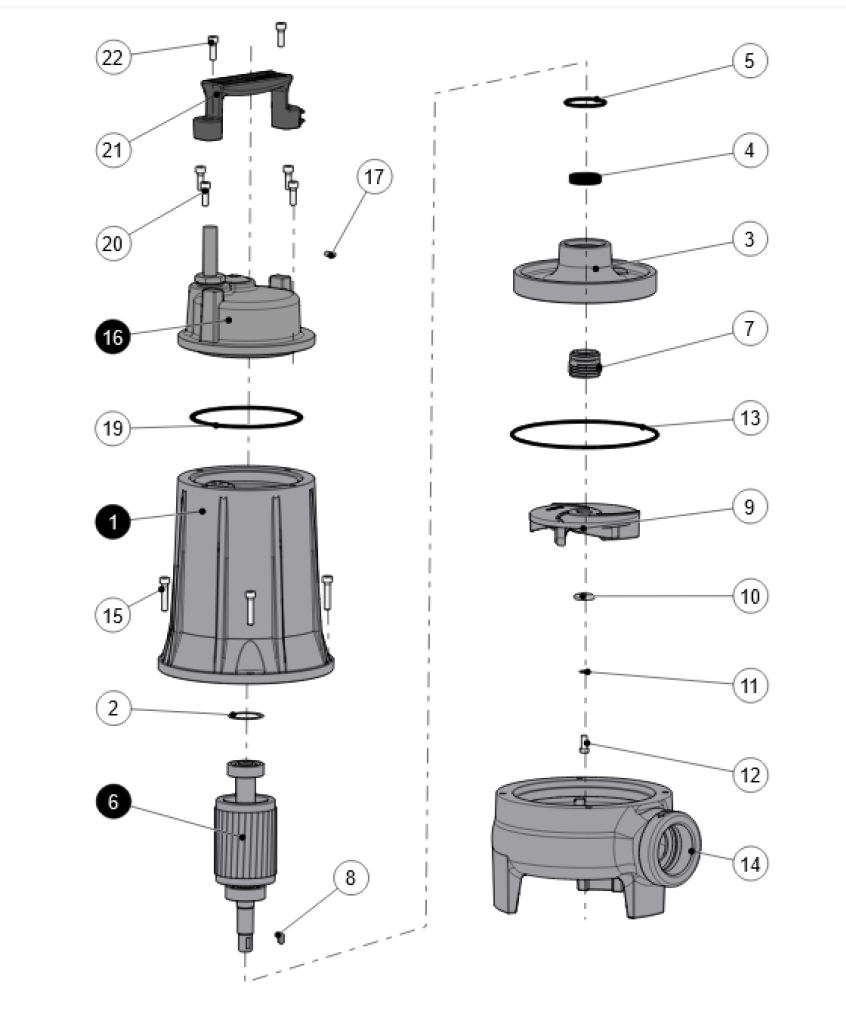 22
21
20
17
16
19
1
15
2
6
8
5
4
3
7
13
9
10
11
12
14