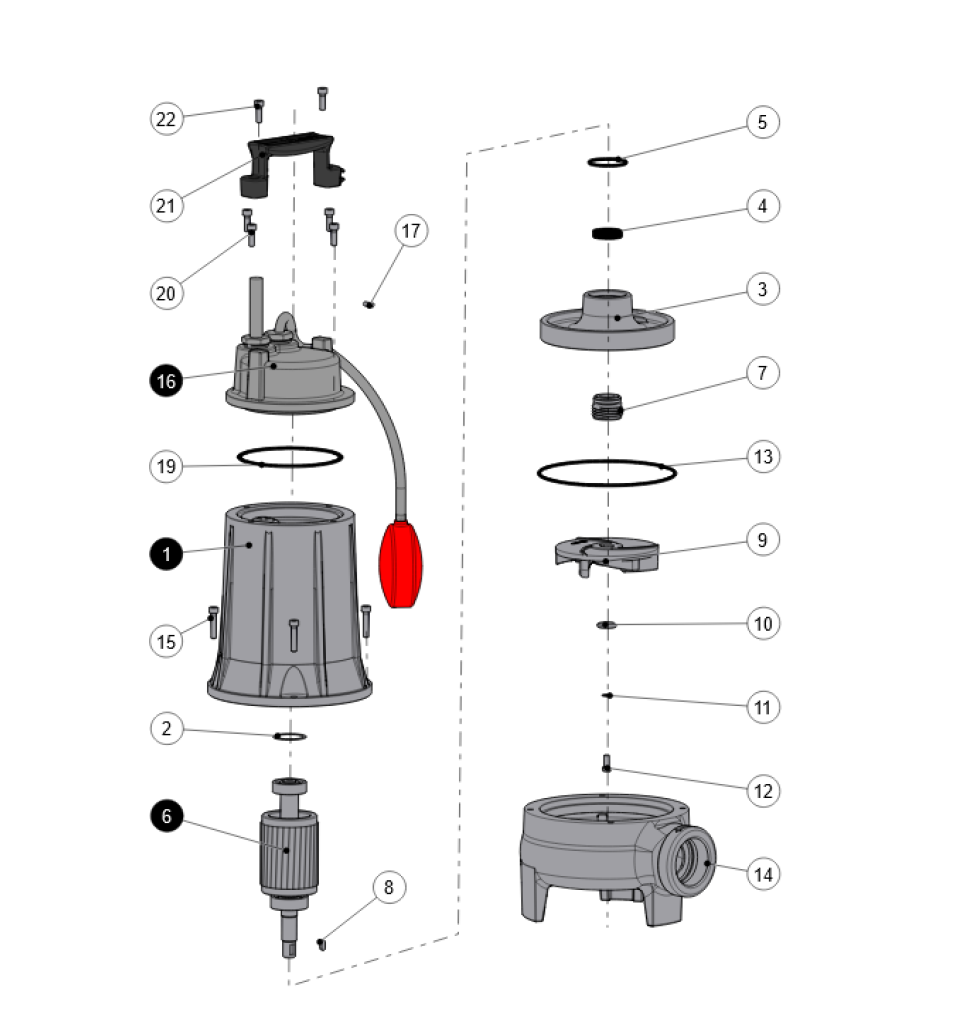 22
21
20
17
16
19
1
15
2
6
8
5
4
3
7
13
9
10
11
12
14