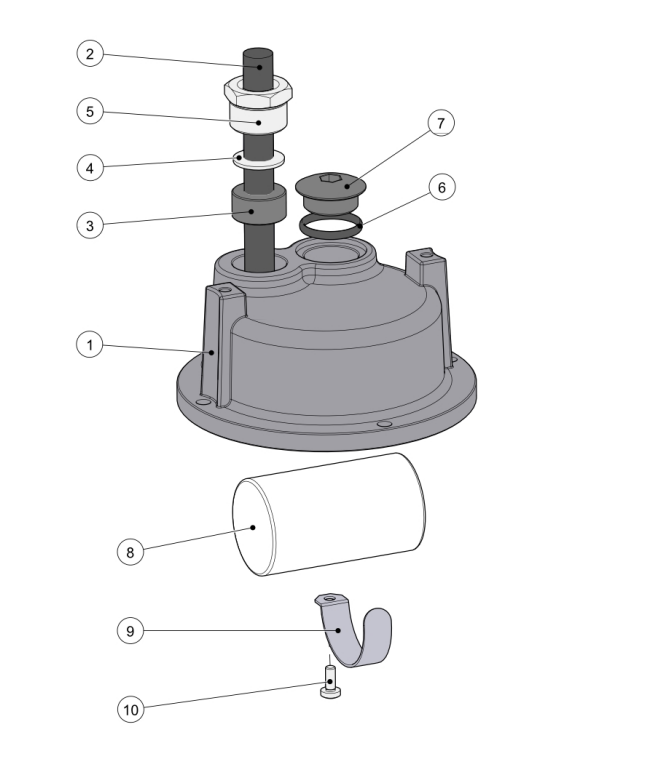 2
5
7
4
6
3
1
8
9
10