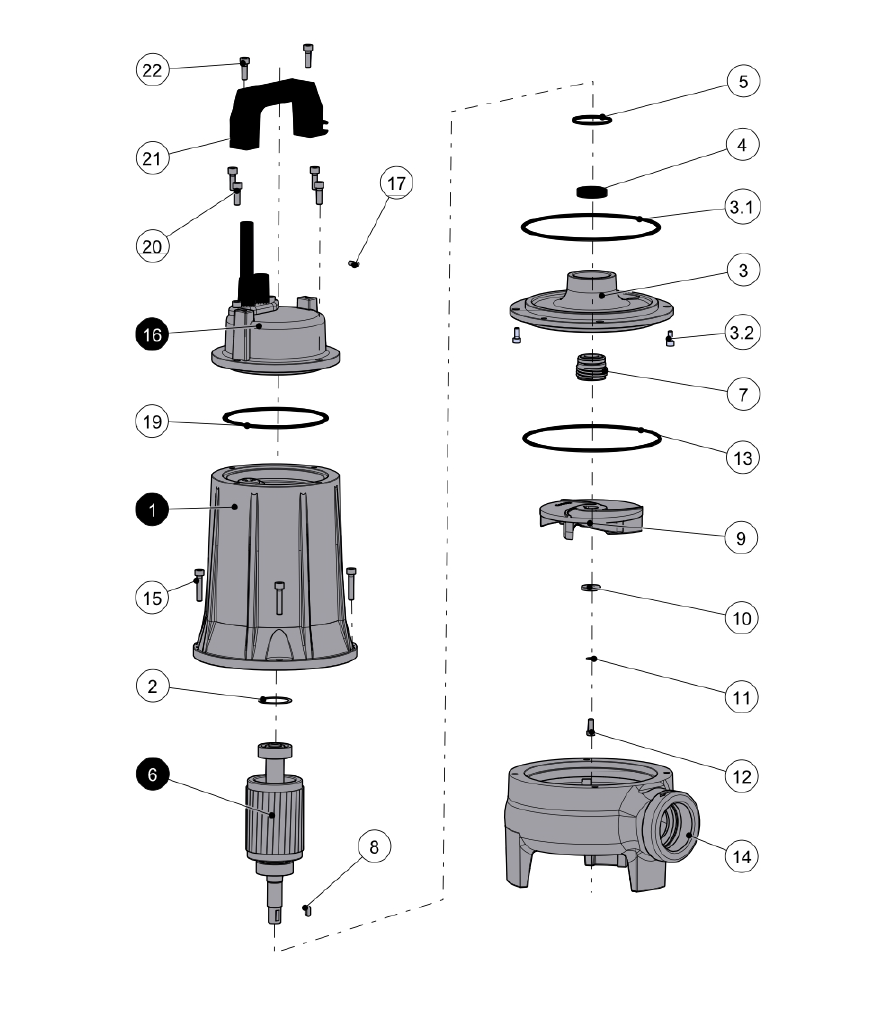 22
21
20
17
16
19
1
15
2
6
8
5
4
3.1
3
3.2
7
13
9
10
11
12
14