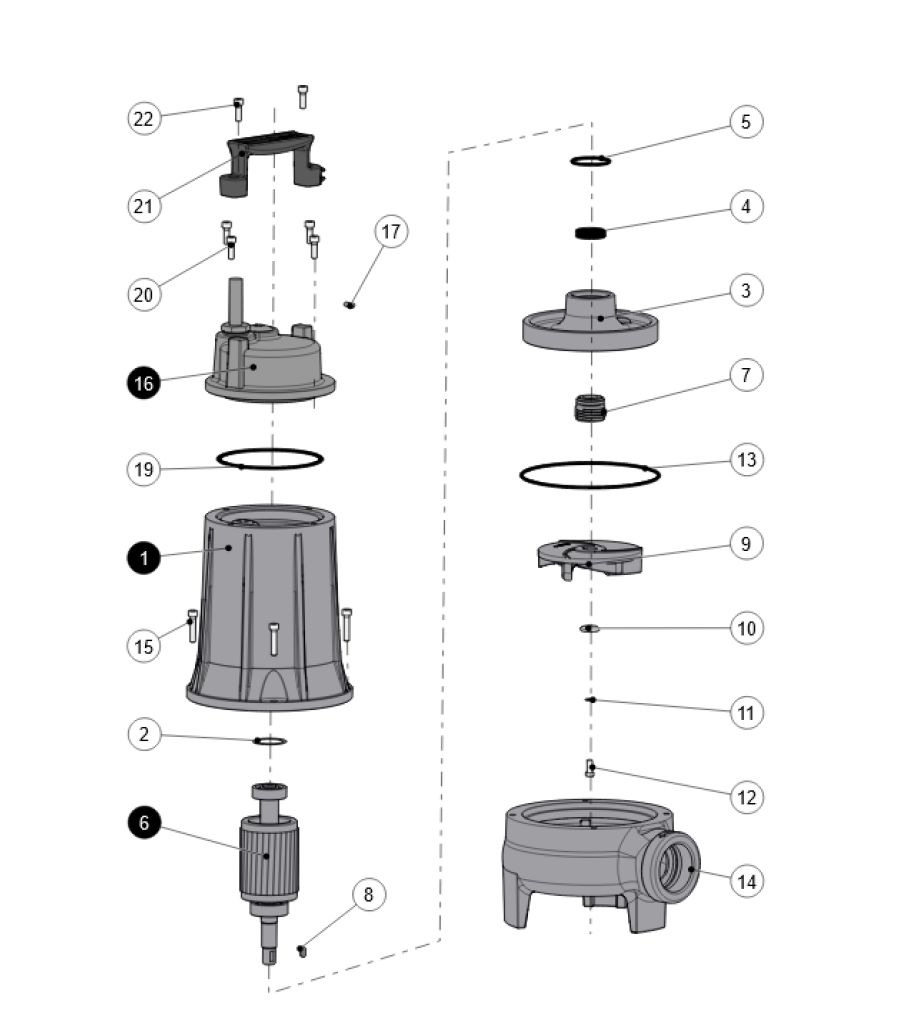 22
21
20
17
16
19
1
15
2
6
8
5
4
3
7
13
9
10
11
12
14