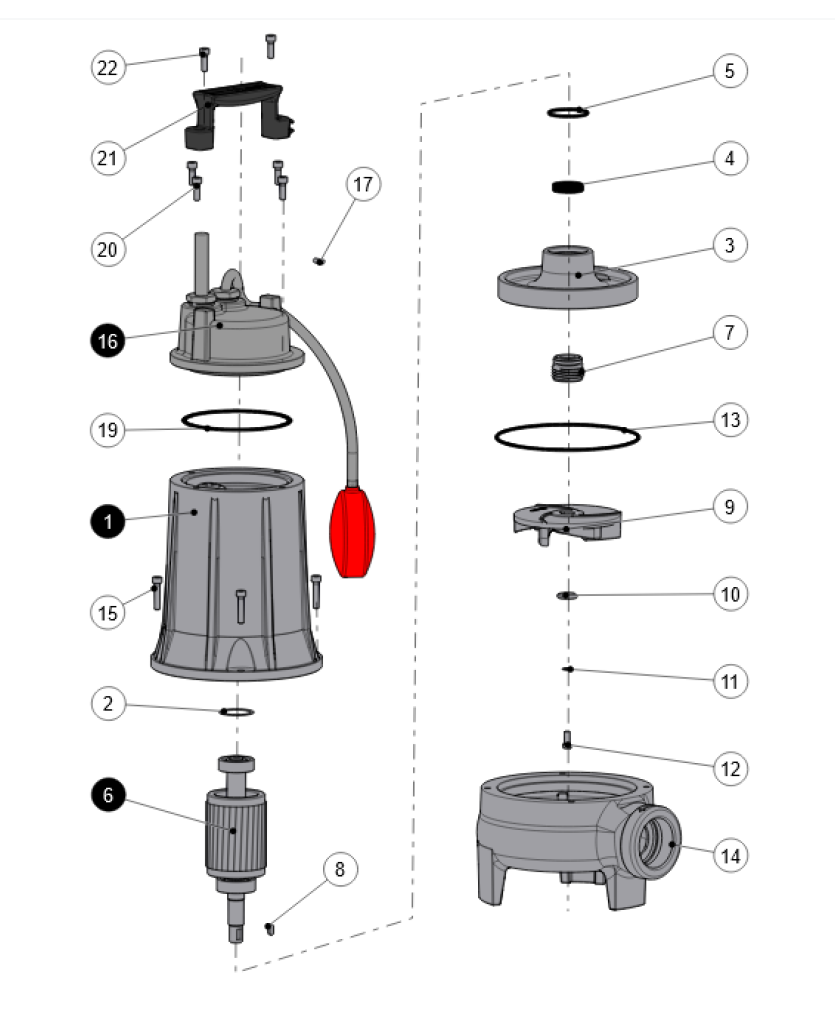 22
21
20
17
16
19
1
15
2
6
8
5
4
3
7
13
9
10
11
12
14