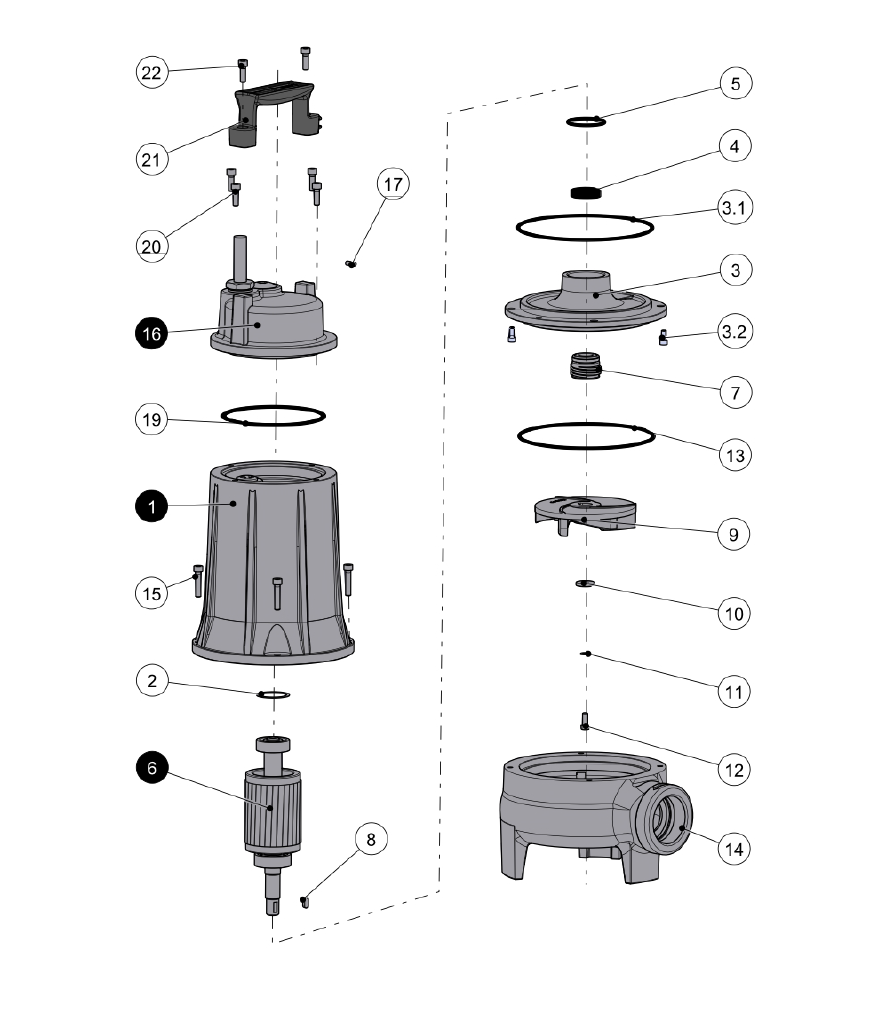 22
21
20
17
16
19
1
15
2
6
8
5
4
3.1
3
3.2
7
13
9
10
11
12
14