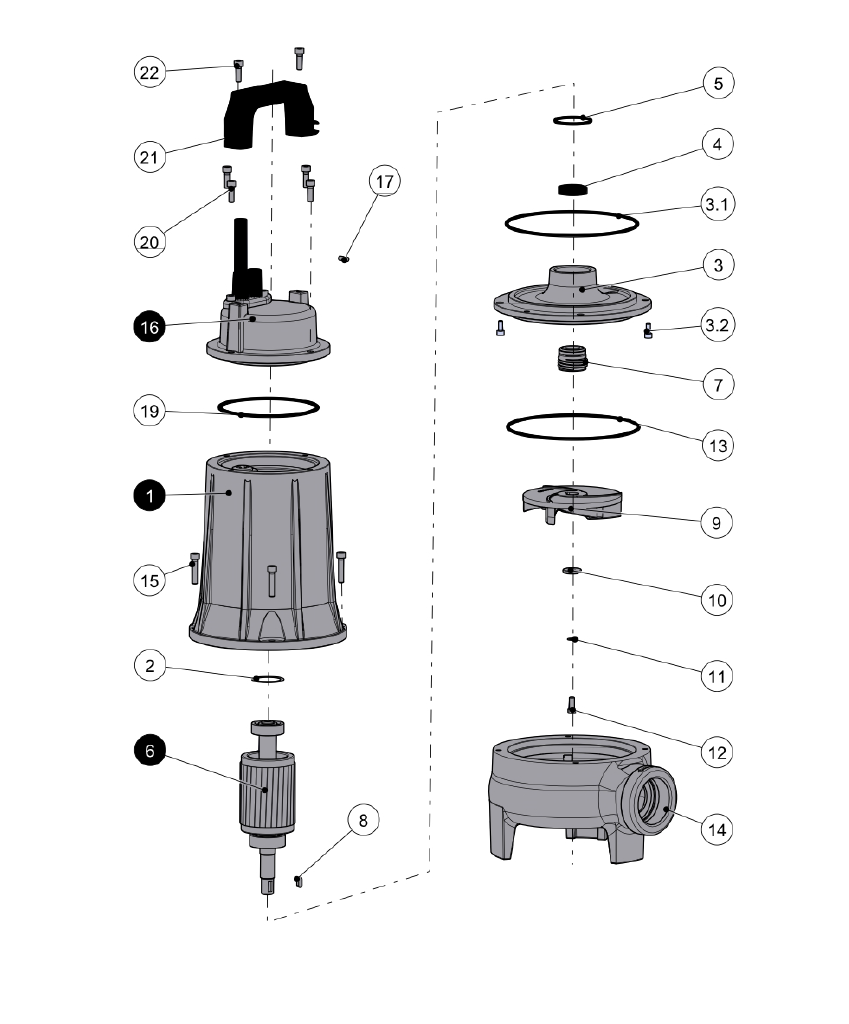 22
21
20
17
16
19
1
15
2
6
8
5
4
3.1
3
3.2
7
13
9
10
11
12
14