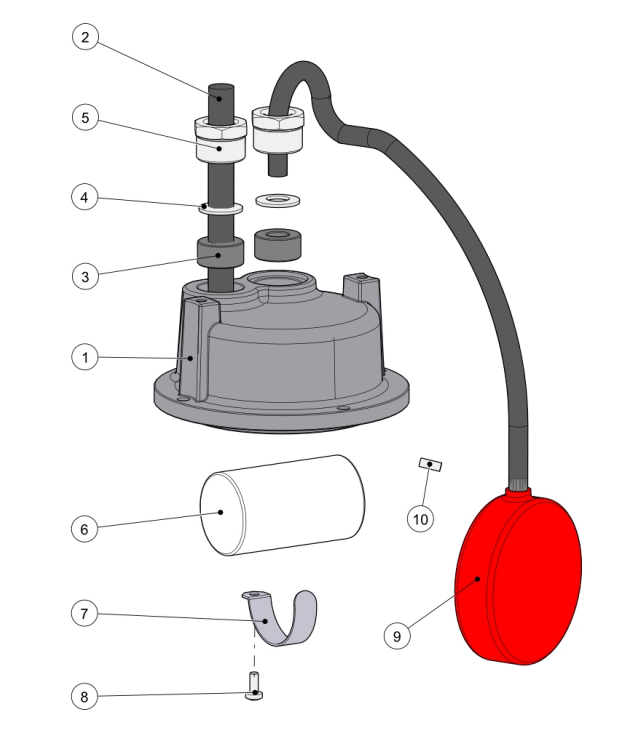 2
5
4
3
1
6
10
7
9
8