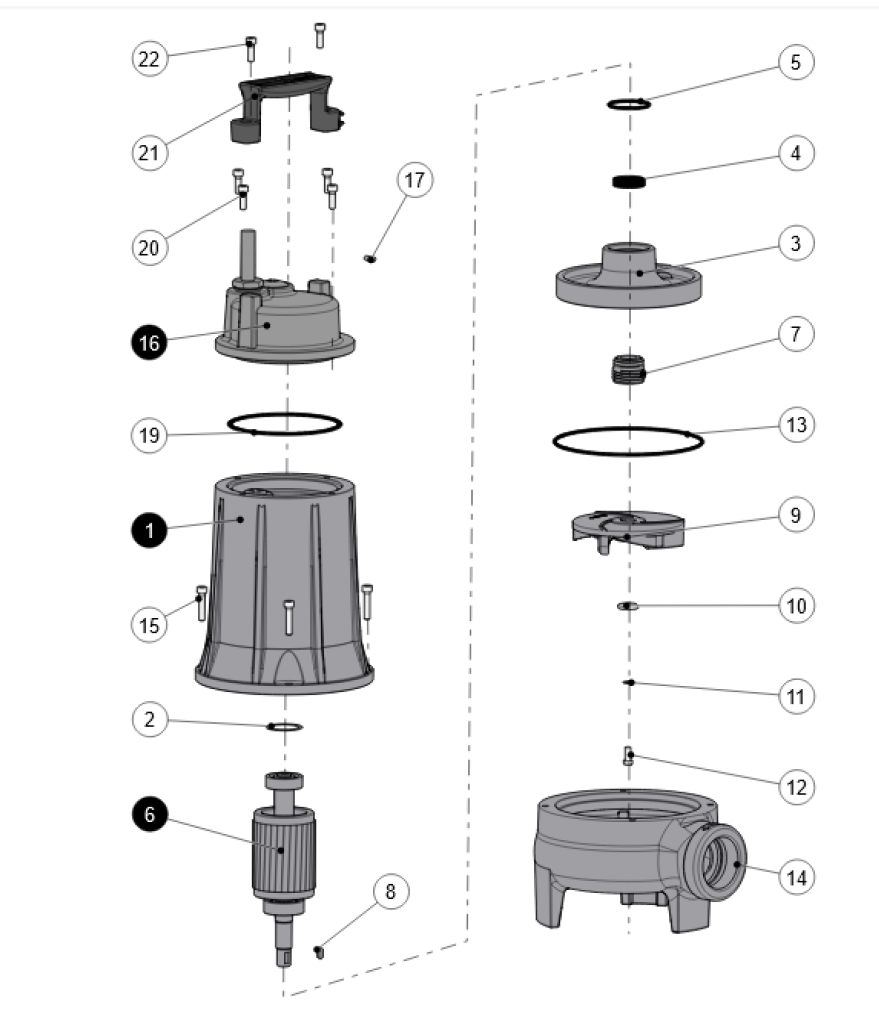 22
21
20
17
16
19
1
15
2
6
8
5
4
3
7
13
9
10
11
12
14