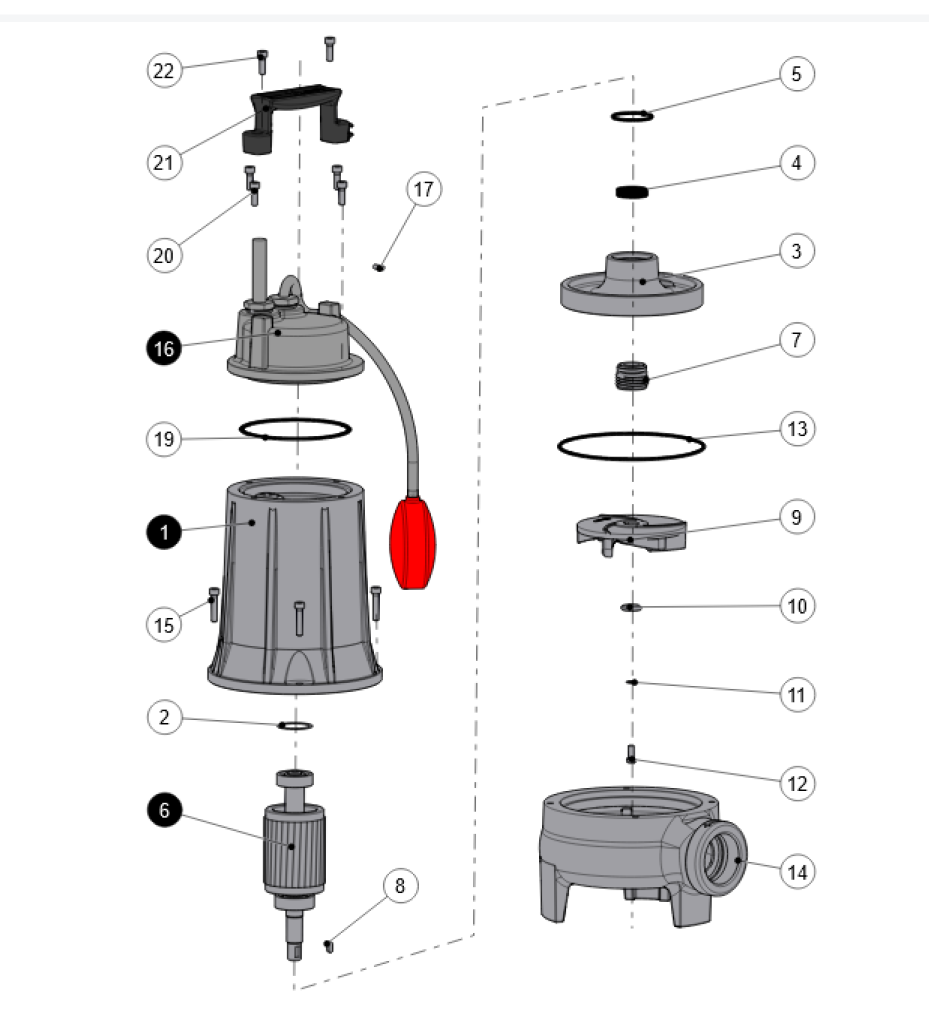 22
21
20
17
16
19
1
15
2
6
8
5
4
3
7
13
9
10
11
12
14