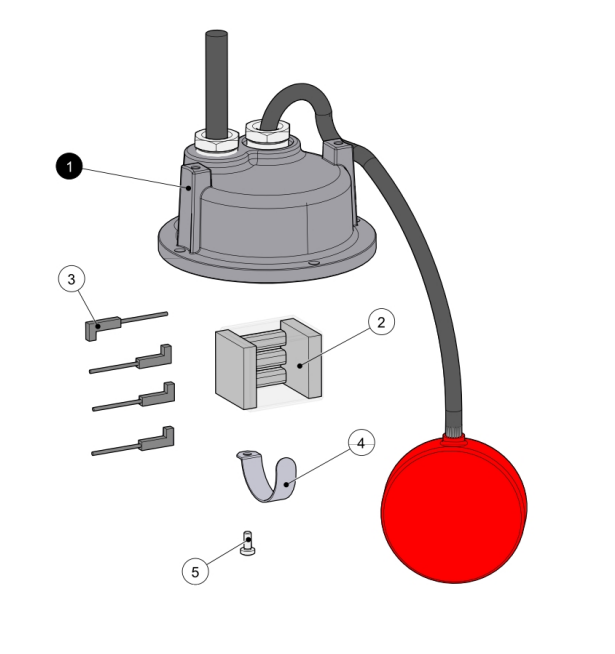 1
3
2
4
5