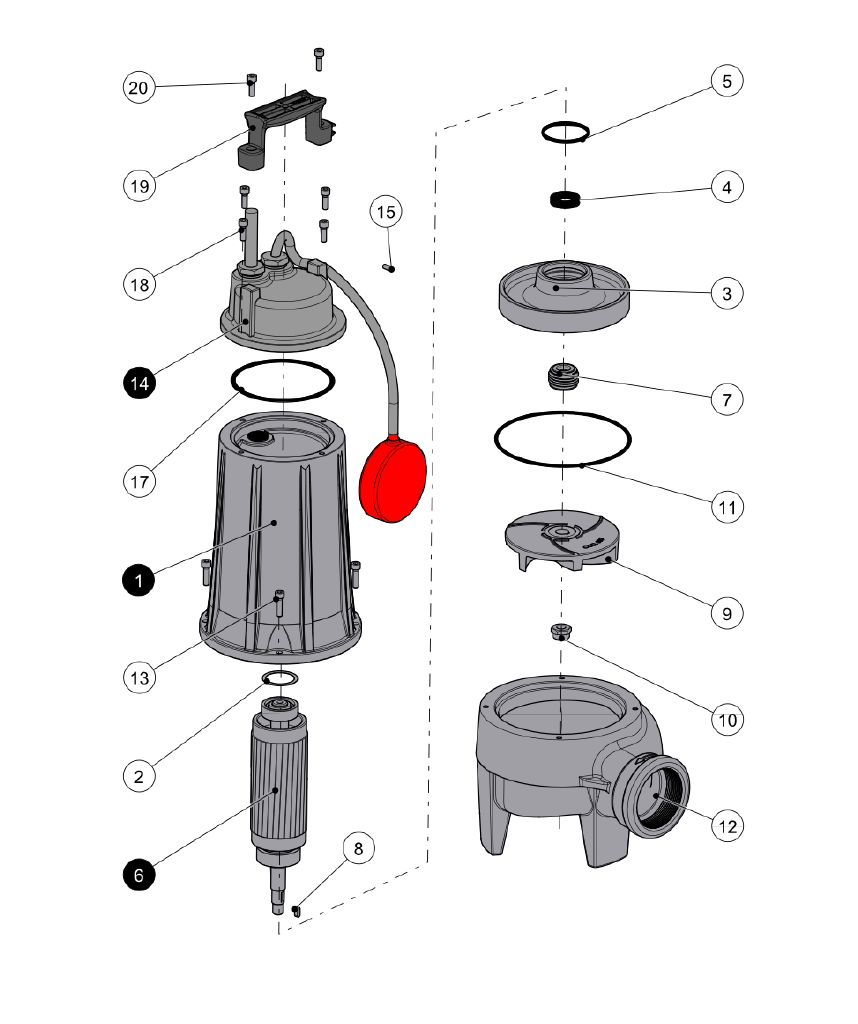 20
19
18
15
14
17
1
13
2
6
8
5
4
3
7
11
9
10
12