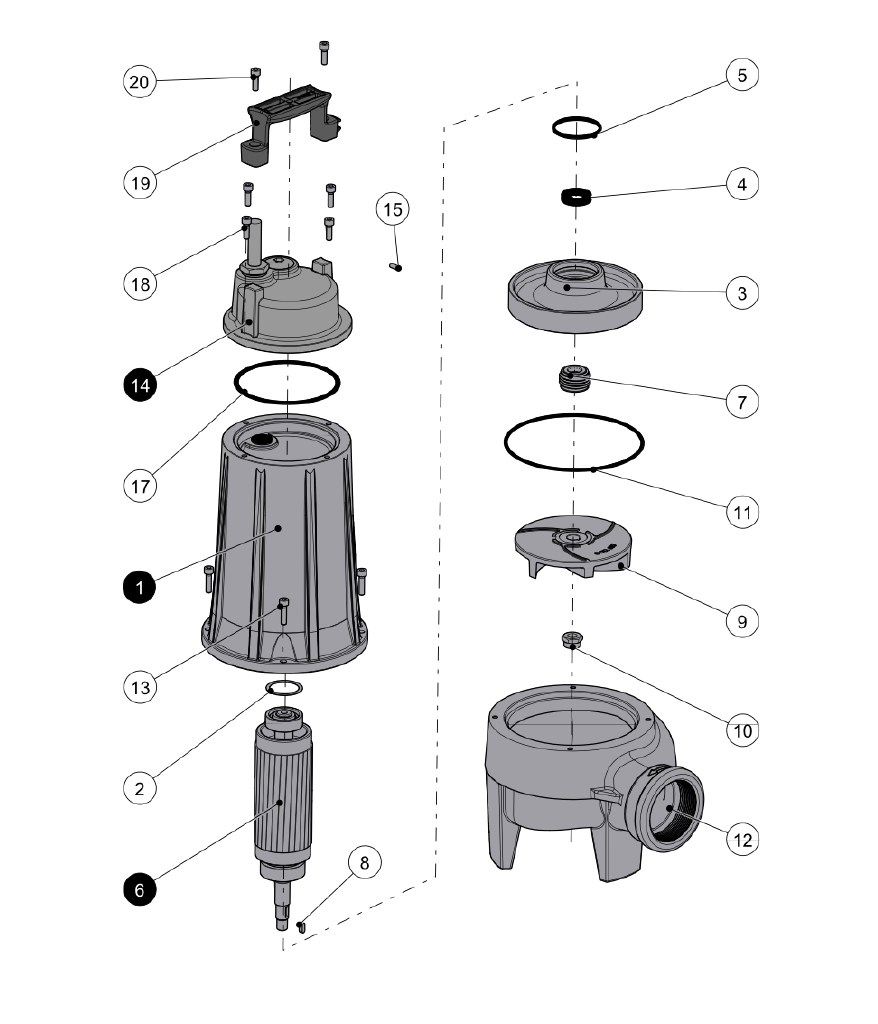 20
19
18
15
14
17
1
13
2
6
8
5
4
3
7
11
9
10
12