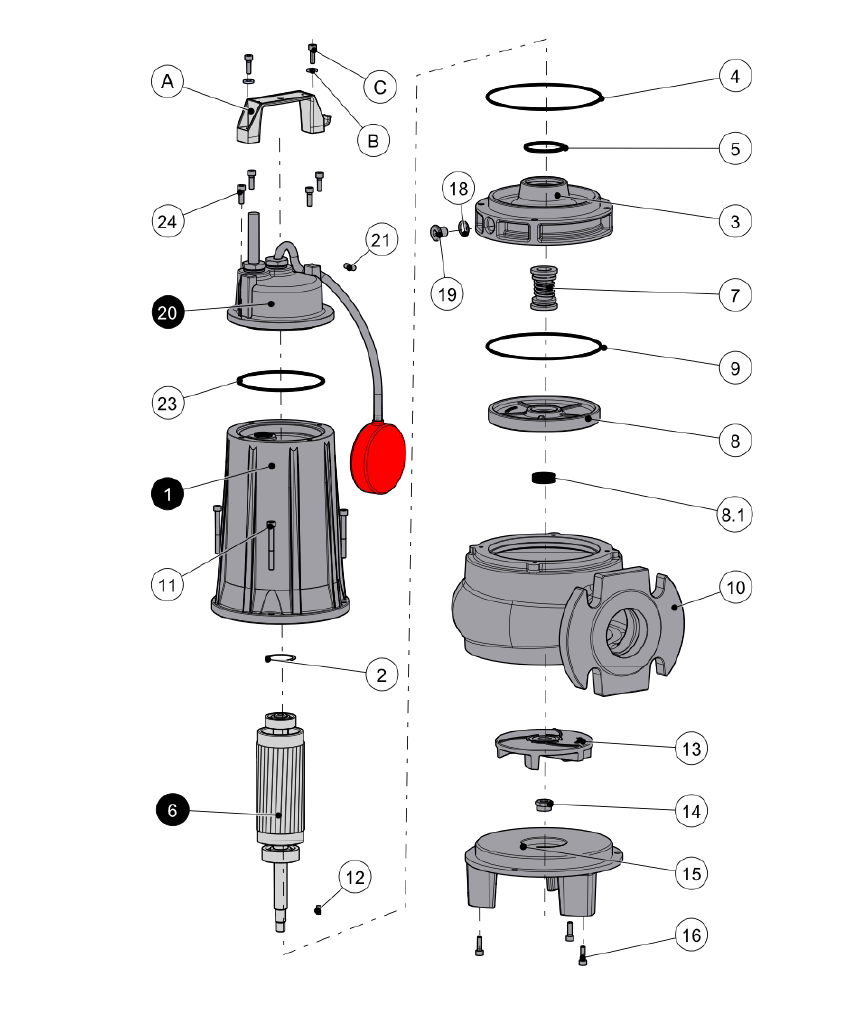 A
C
B
24
21
20
23
1
11
2
6
12
4
5
18
3
19
7
9
8
8.1
10
13
14
15
16