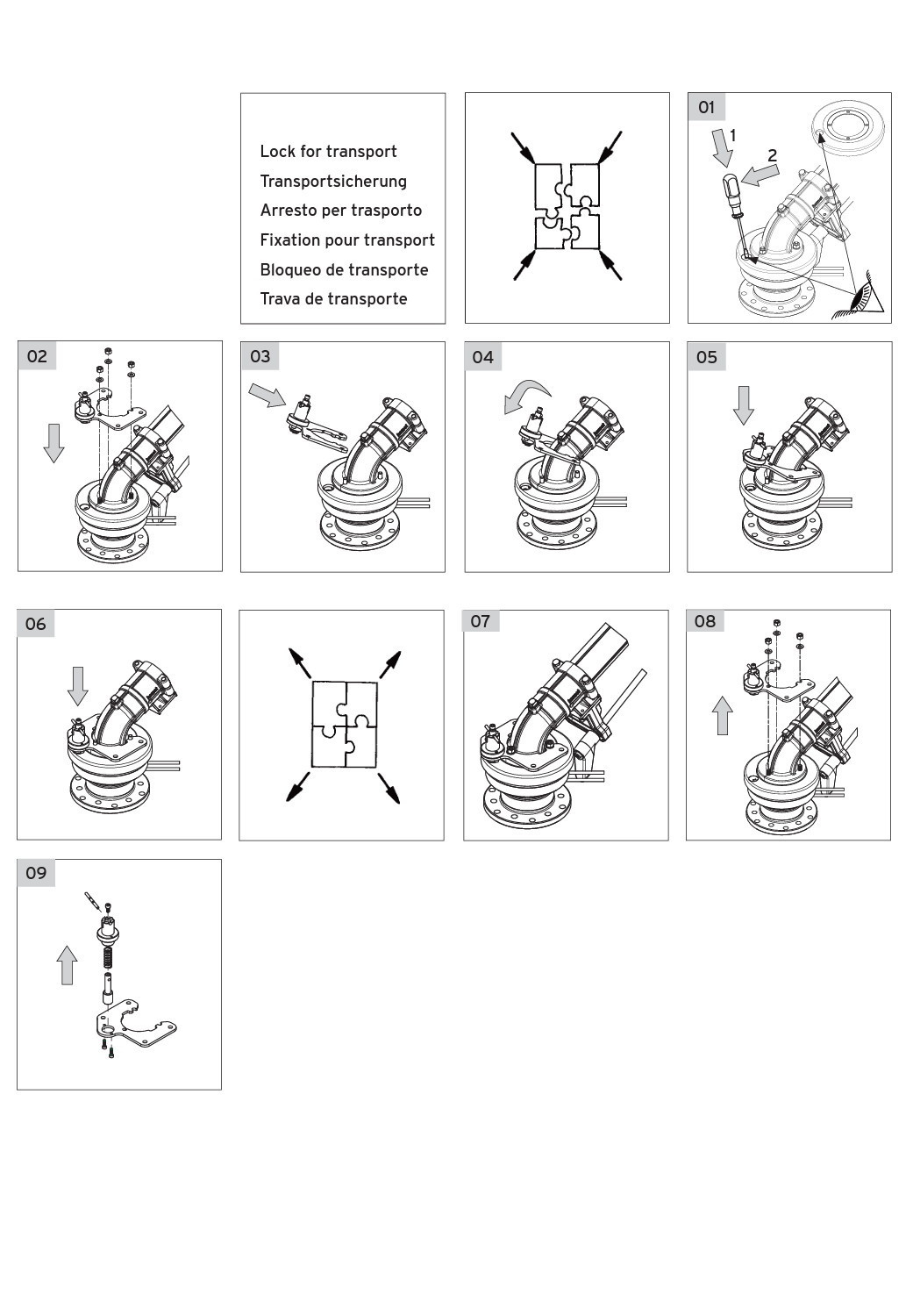 Lock for transport
Transportsicherung
Arresto per trasporto
Fixation pour transport
Bloqueo de transporte
Trava de transporte

01
1
2

02

03

04

05

06

07

08

09