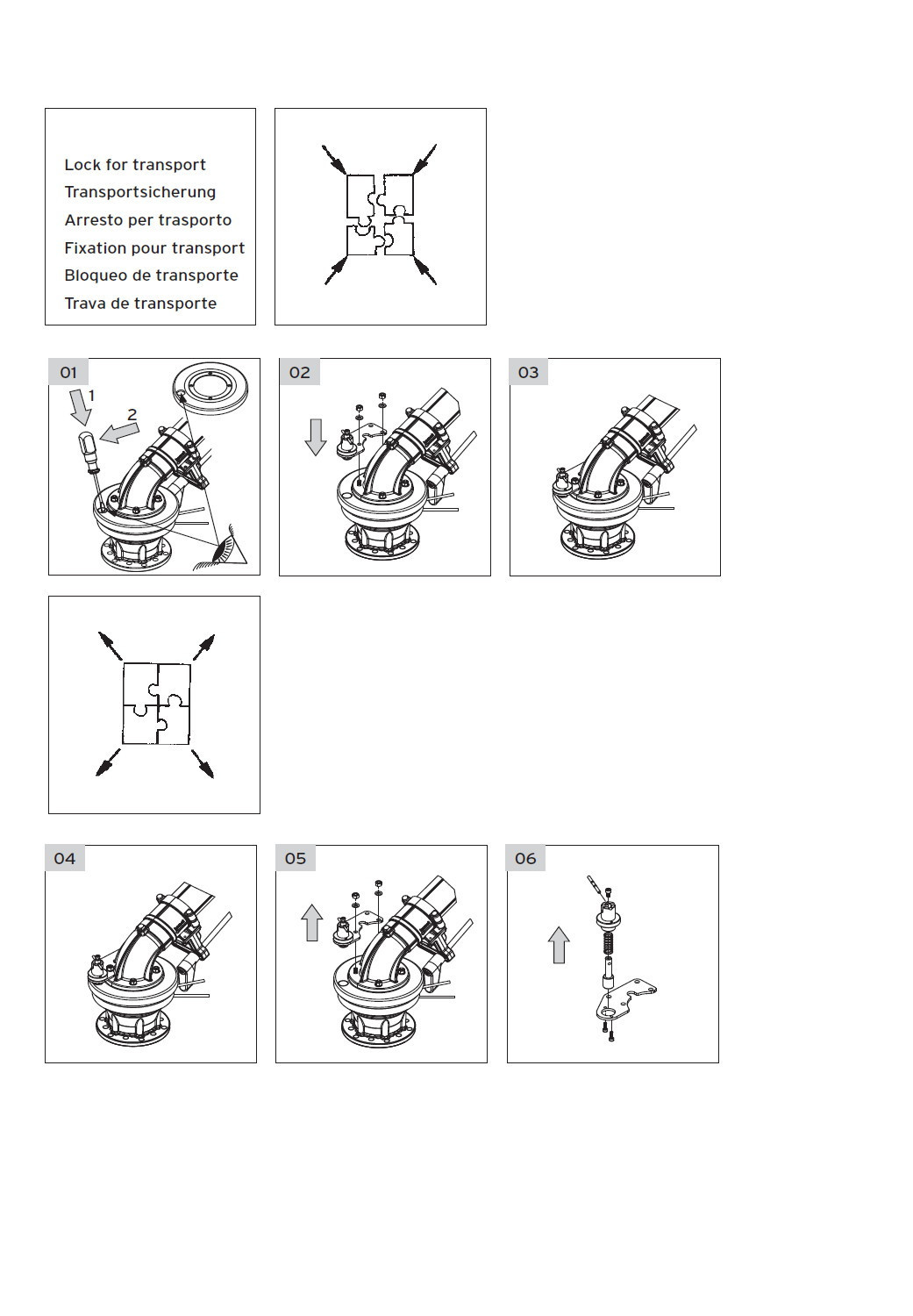 Lock for transport
Transportsicherung
Arresto per trasporto
Fixation pour transport
Bloqueo de transporte
Trava de transporte

01

1

2

02

03

04

05

06