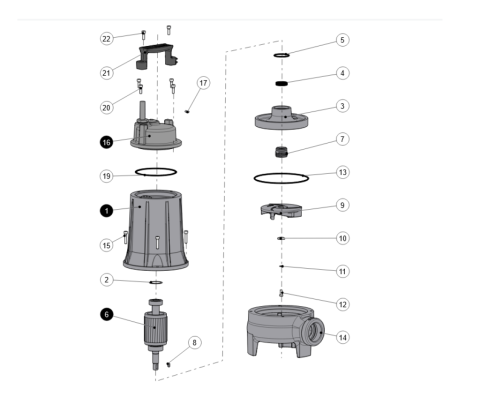 22
21
20
17
16
19
1
15
2
6
8
5
4
3
7
13
9
10
11
12
14