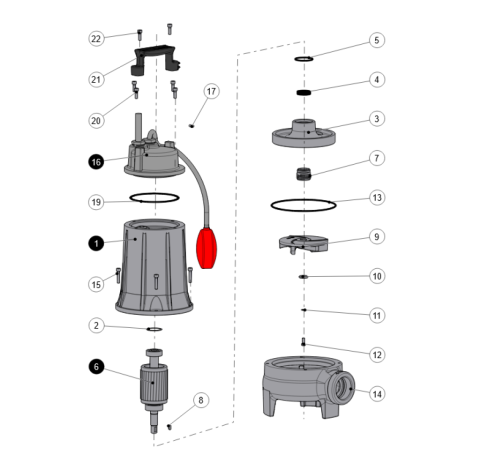 22
21
20
17
16
19
1
15
2
6
8
5
4
3
7
13
9
10
11
12
14